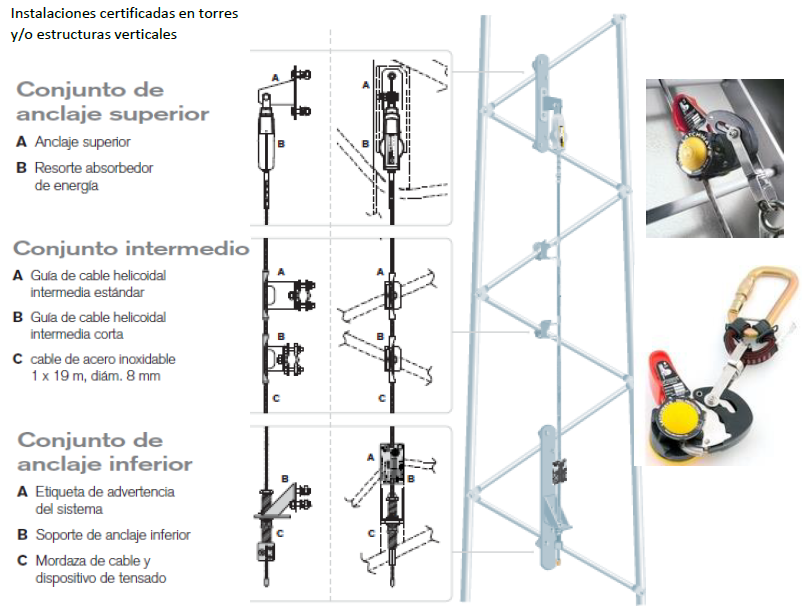 Instalaciones certificadas en torres y/o estructuras verticales

Conjunto de anclaje superior

A Anclaje superior

B Resorte absorbedor de energía

A
B

A
B

Conjunto intermedio

A Guía de cable helicoidal intermedia estándar

B Guía de cable helicoidal intermedia corta

C cable de acero inoxidable 1 x 19 m, diám. 8 mm

A
B
C

A
B
C

Conjunto de anclaje inferior

A Etiqueta de advertencia del sistema

B Soporte de anclaje inferior

C Mordaza de cable y dispositivo de tensado

B
C

A
B
C